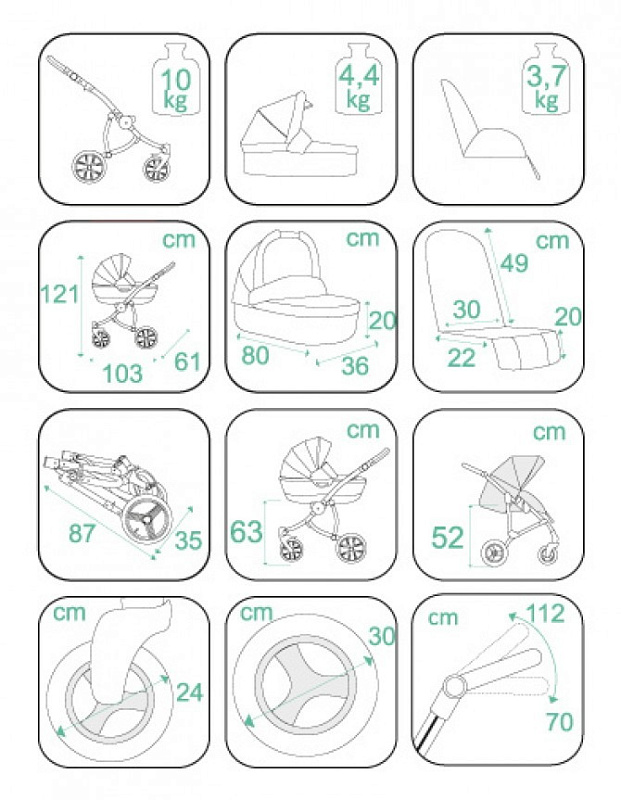 10 kg

4,4 kg

3,7 kg

cm
121
103
61

cm
20
80
36

cm
49
30
20
22

87
35

cm
63

cm
52

cm
24

cm
30

cm
112
70