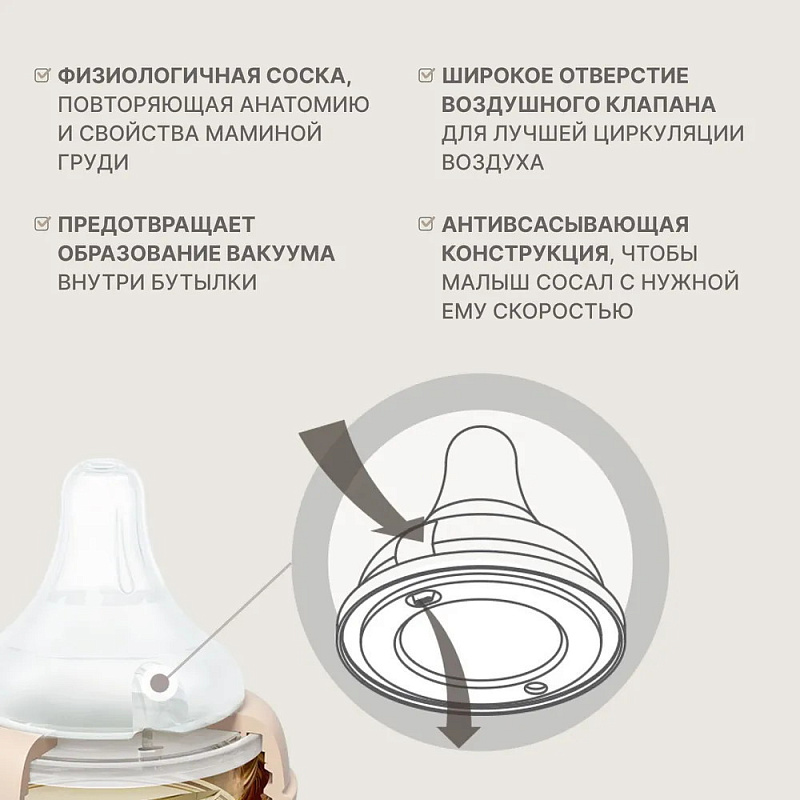 ФИЗИОЛОГИЧНАЯ СОСКА, ПОВТОРЯЮЩАЯ АНАТОМИЮ И СВОЙСТВА МАМИНОЙ ГРУДИ

ПРЕДОТВРАЩАЕТ ОБРАЗОВАНИЕ ВАКУУМА ВНУТРИ БУТЫЛКИ

ШИРОКОЕ ОТВЕРСТИЕ ВОЗДУШНОГО КЛАПАНА ДЛЯ ЛУЧШЕЙ ЦИРКУЛЯЦИИ ВОЗДУХА

АНТИВСАСЫВАЮЩАЯ КОНСТРУКЦИЯ, ЧТОБЫ МАЛЫШ СОСАЛ С НУЖНОЙ ЕМУ СКОРОСТЬЮ