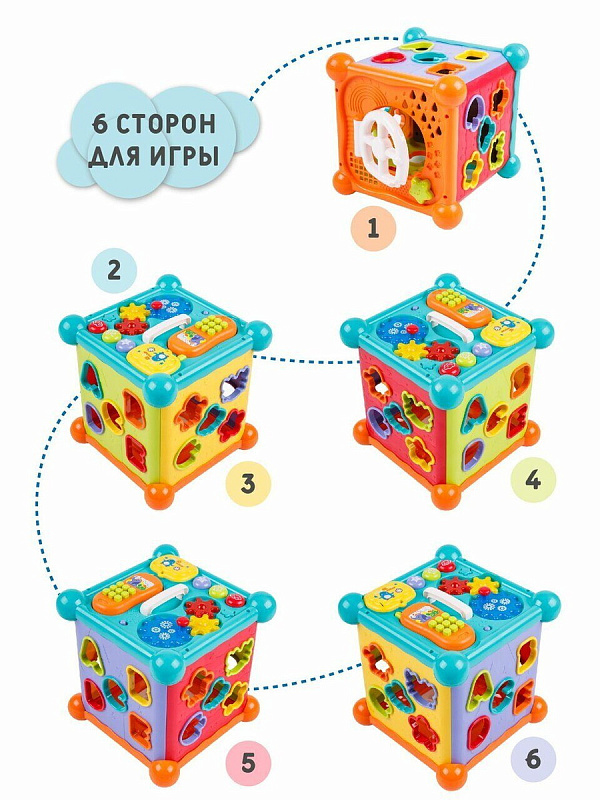 6 СТОРОН ДЛЯ ИГРЫ

1

2

3

4

5

6