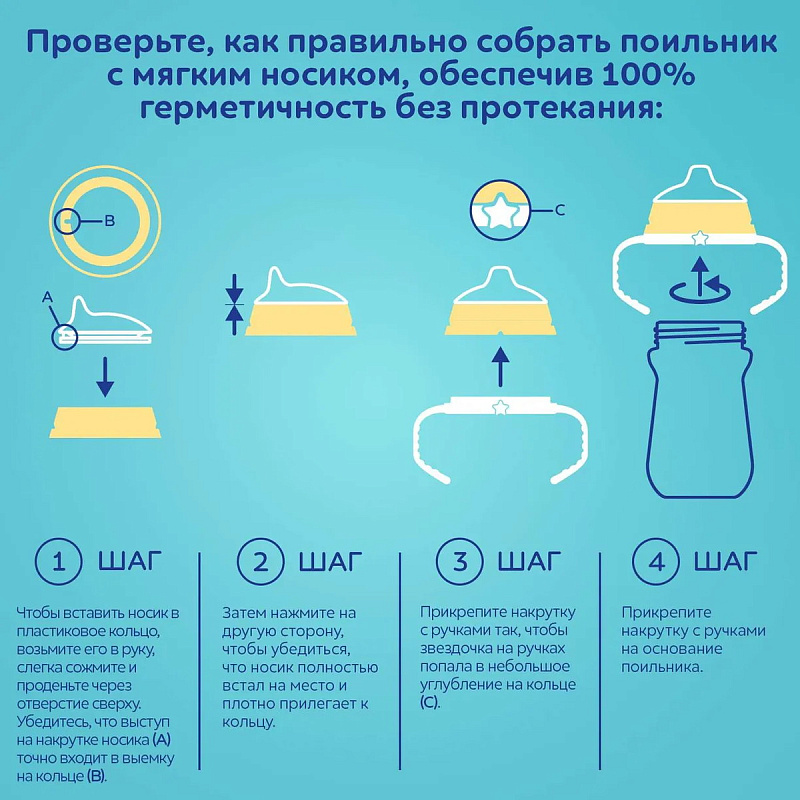 Проверьте, как правильно собрать поильник с мягким носиком, обеспечив 100% герметичность без протекания:

B

A

C

1 ШАГ

Чтобы вставить носик в пластиковое кольцо, возьмите его в руку, слегка сожмите и проденьте через отверстие сверху. Убедитесь, что выступ на накрутке носика (A) точно входит в выемку на кольце (B).

2 ШАГ

Затем нажмите на другую сторону, чтобы убедиться, что носик полностью встал на место и плотно прилегает к кольцу.

3 ШАГ

Прикрепите накрутку с ручками так, чтобы звездочка на ручках попала в небольшое углубление на кольце (C).

4 ШАГ

Прикрепите накрутку с ручками на основание поильника.