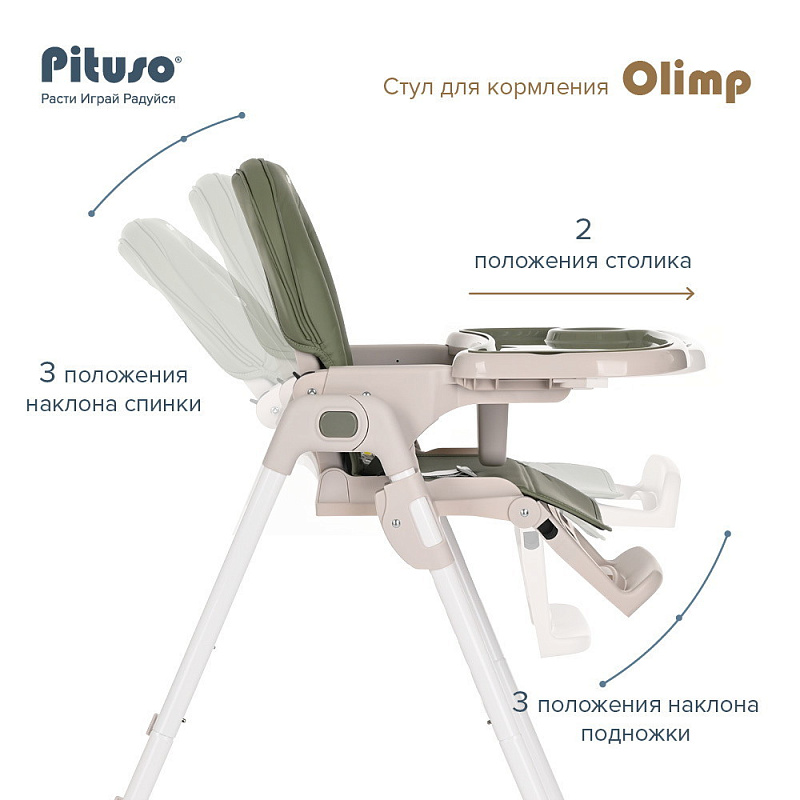 Pituso®
Расти Играй Радуйся

Стул для кормления Olimp

2
положения столика

3 положения наклона спинки

3 положения наклона подножки