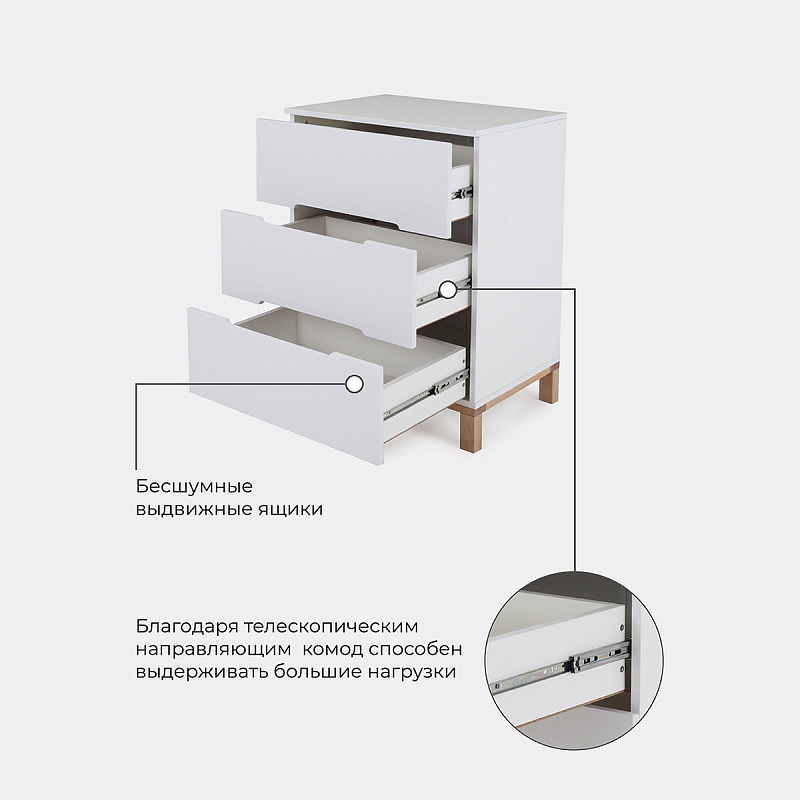 Бесшумные выдвижные ящики

Благодаря телескопическим направляющим комод способен выдерживать большие нагрузки