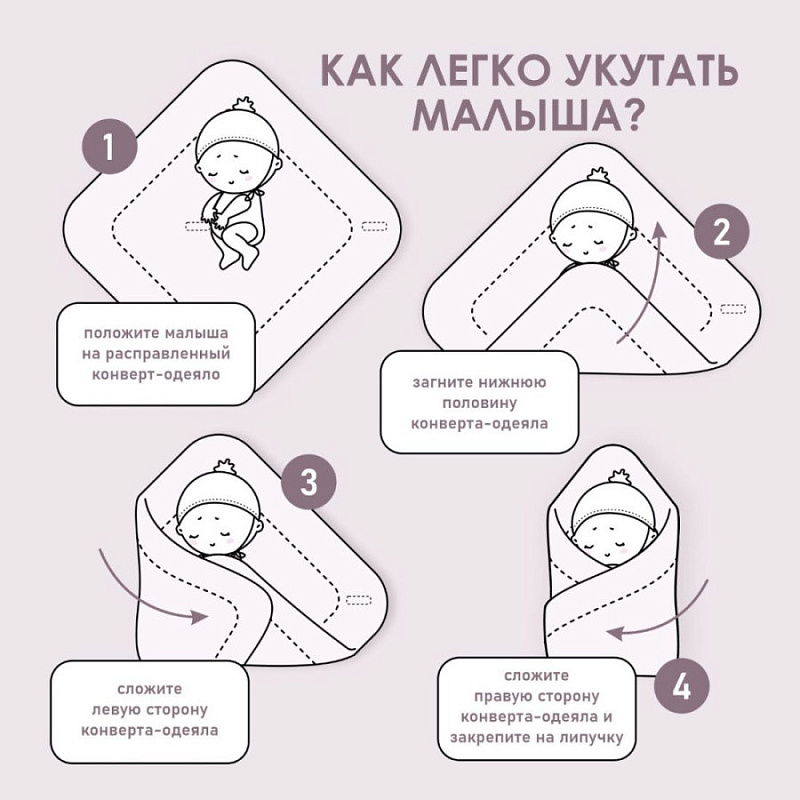 КАК ЛЕГКО УКУТАТЬ МАЛЫША?

1

положите малыша на расправленный конверт-одеяло

2

загните нижнюю половину конверта-одеяла

3

сложите левую сторону конверта-одеяла

4

сложите правую сторону конверта-одеяла и закрепите на липучку