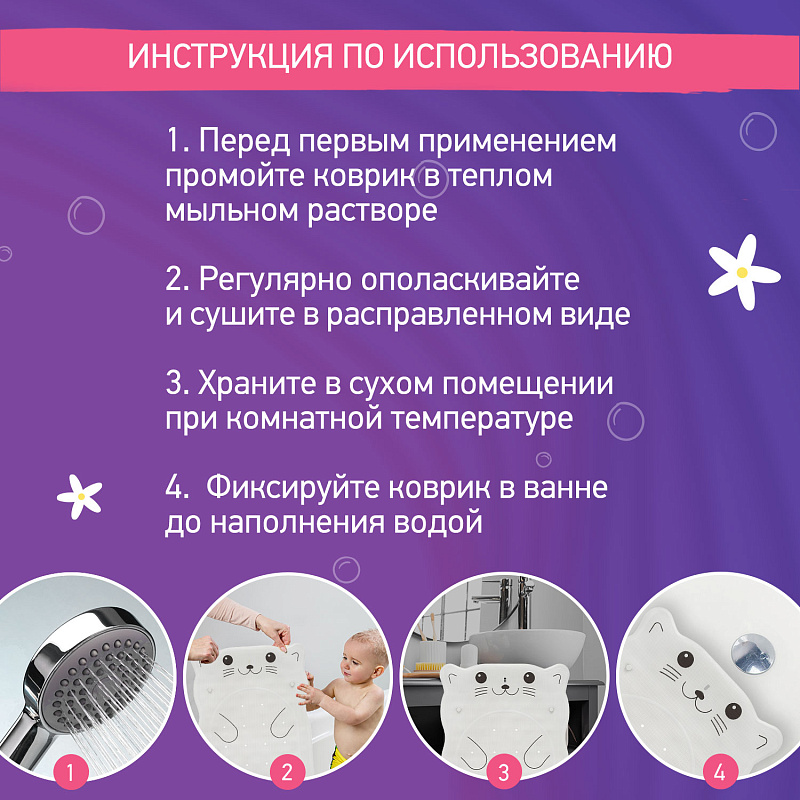 ИНСТРУКЦИЯ ПО ИСПОЛЬЗОВАНИЮ

1. Перед первым применением промойте коврик в теплом мыльном растворе

2. Регулярно ополаскивайте и сушите в расправленном виде

3. Храните в сухом помещении при комнатной температуре

4.  Фиксируйте коврик в ванне до наполнения водой

1

2

3

4