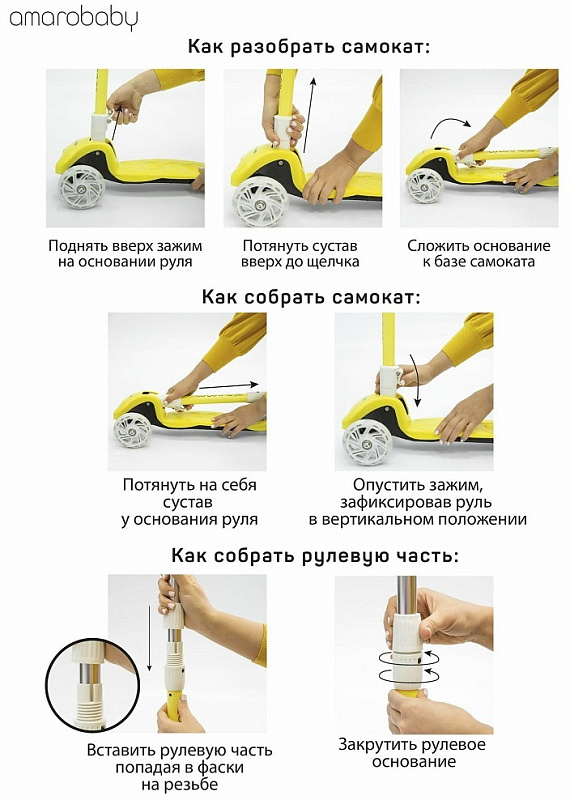 amarobaby

Как разобрать самокат:

Поднять вверх зажим на основании руля

Потянуть сустав вверх до щелчка

Сложить основание к базе самоката

Как собрать самокат:

Потянуть на себя сустав у основания руля

Опустить зажим, зафиксировав руль в вертикальном положении

Как собрать рулевую часть:

Вставить рулевую часть попадая в фаски на резьбе

Закрутить рулевое основание