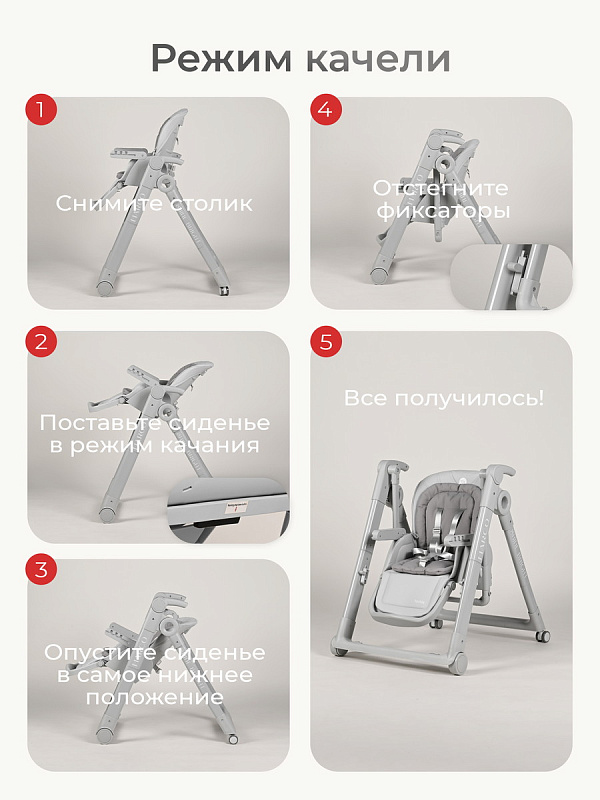 Режим качели

1

Снимите столик

2

Поставьте сиденье в режим качания

3

Опустите сиденье в самое нижнее положение

4

Отстегните фиксаторы

5

Все получилось!