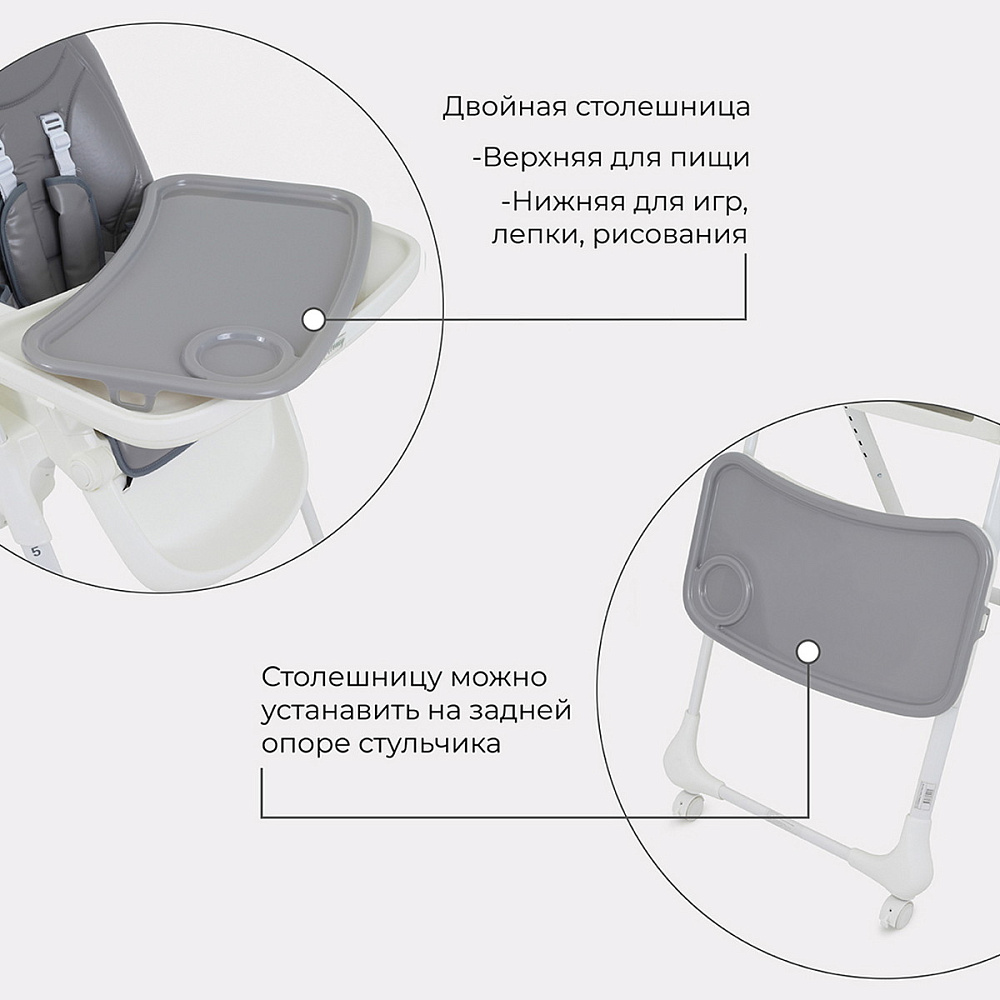 Двойная столешница

-Верхняя для пищи

-Нижняя для игр, лепки, рисования

5

Столешницу можно устанавить на задней опоре стульчика