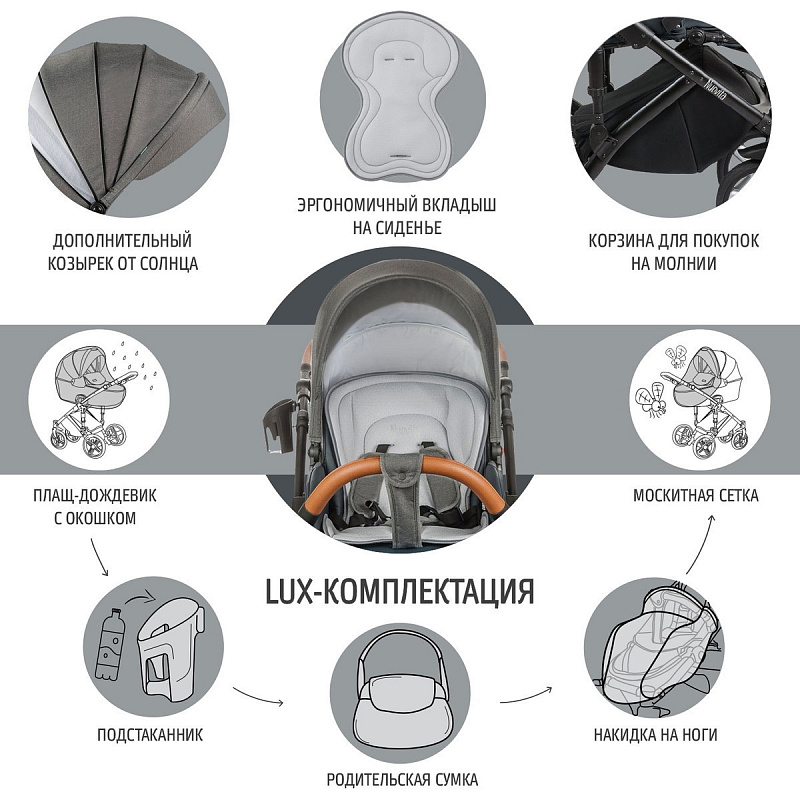 ДОПОЛНИТЕЛЬНЫЙ КОЗЫРЕК ОТ СОЛНЦА

ЭРГОНОМИЧНЫЙ ВКЛАДЫШ НА СИДЕНЬЕ

КОРЗИНА ДЛЯ ПОКУПОК НА МОЛНИИ

ПЛАЩ-ДОЖДЕВИК С ОКОШКОМ

МОСКИТНАЯ СЕТКА

LUX-КОМПЛЕКТАЦИЯ

ПОДСТАКАННИК

РОДИТЕЛЬСКАЯ СУМКА

НАКИДКА НА НОГИ