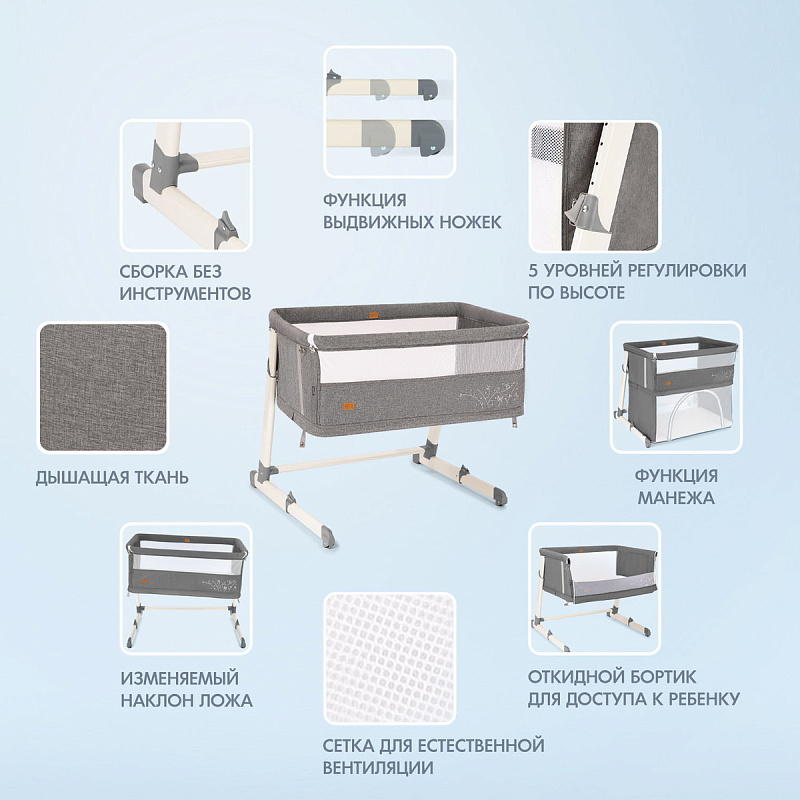 ФУНКЦИЯ ВЫДВИЖНЫХ НОЖЕК

СБОРКА БЕЗ ИНСТРУМЕНТОВ

5 УРОВНЕЙ РЕГУЛИРОВКИ ПО ВЫСОТЕ

ДЫШАЩАЯ ТКАНЬ

ФУНКЦИЯ МАНЕЖА

ИЗМЕНЯЕМЫЙ НАКЛОН ЛОЖА

ОТКИДНОЙ БОРТИК ДЛЯ ДОСТУПА К РЕБЕНКУ

СЕТКА ДЛЯ ЕСТЕСТВЕННОЙ ВЕНТИЛЯЦИИ