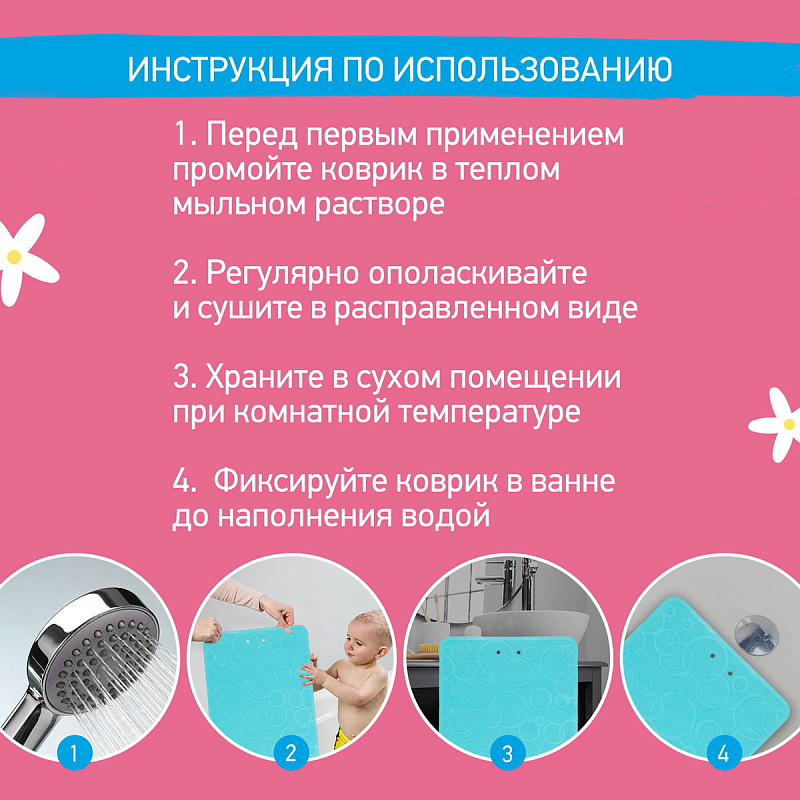 ИНСТРУКЦИЯ ПО ИСПОЛЬЗОВАНИЮ

1. Перед первым применением промойте коврик в теплом мыльном растворе

2. Регулярно ополаскивайте и сушите в расправленном виде

3. Храните в сухом помещении при комнатной температуре

4.  Фиксируйте коврик в ванне до наполнения водой

1

2

3

4