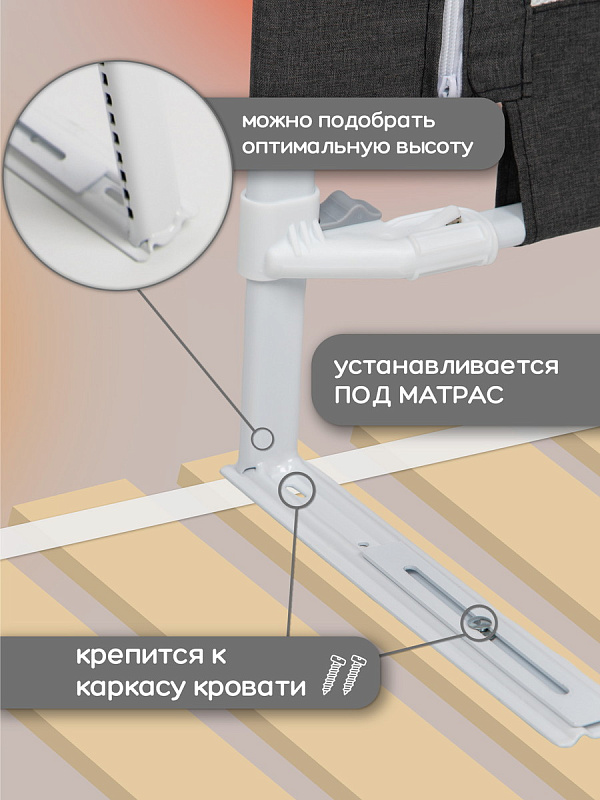 можно подобрать оптимальную высоту

устанавливается ПОД МАТРАС

крепится к каркасу кровати