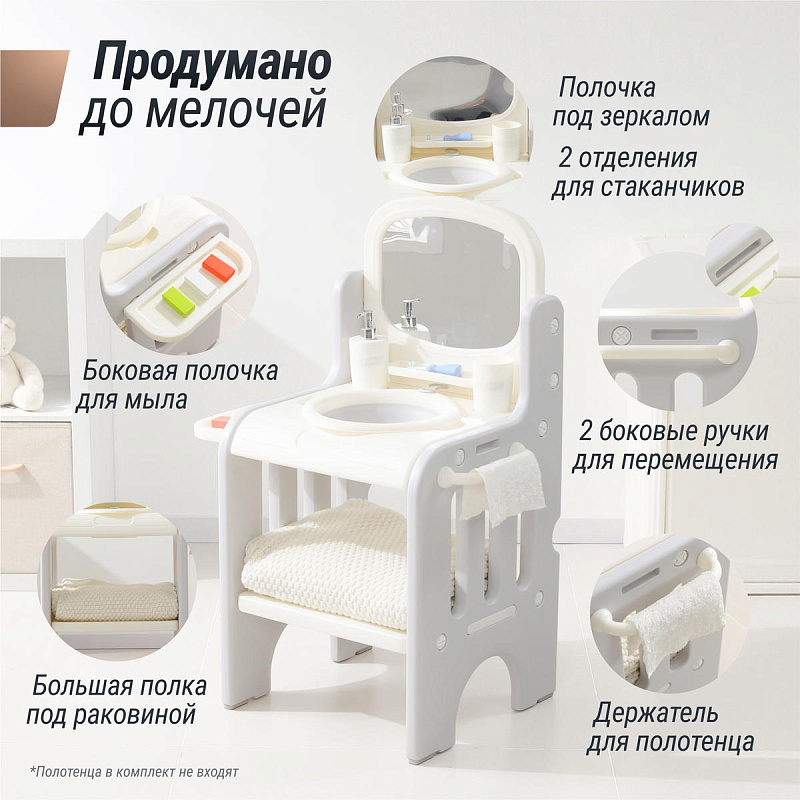 Продумано до мелочей

Полочка под зеркалом

2 отделения для стаканчиков

Боковая полочка для мыла

2 боковые ручки для перемещения

Большая полка под раковиной

Держатель для полотенца

*Полотенца в комплект не входят