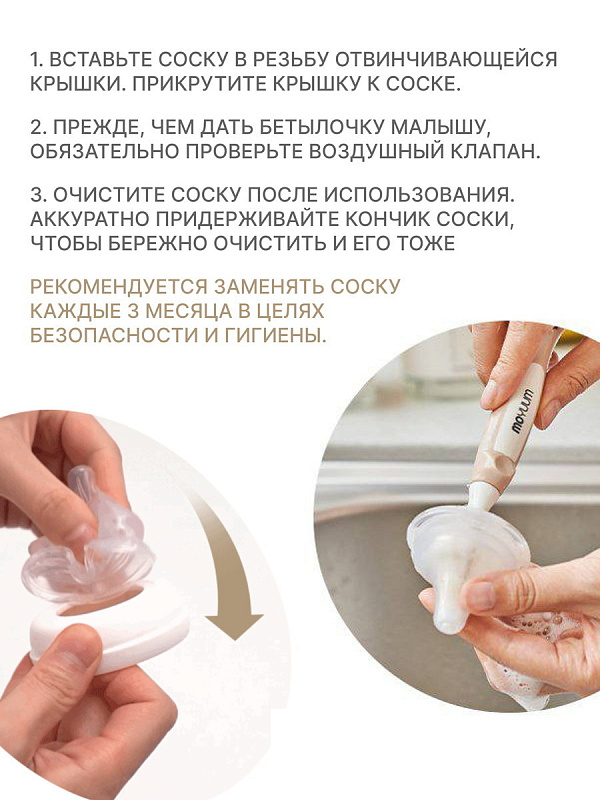 1. ВСТАВЬТЕ СОСКУ В РЕЗЬБУ ОТВИНЧИВАЮЩЕЙСЯ КРЫШКИ. ПРИКРУТИТЕ КРЫШКУ К СОСКЕ.

2. ПРЕЖДЕ, ЧЕМ ДАТЬ БЕТЫЛОЧКУ МАЛЫШУ, ОБЯЗАТЕЛЬНО ПРОВЕРЬТЕ ВОЗДУШНЫЙ КЛАПАН.

3. ОЧИСТИТЕ СОСКУ ПОСЛЕ ИСПОЛЬЗОВАНИЯ. АККУРАТНО ПРИДЕРЖИВАЙТЕ КОНЧИК СОСКИ, ЧТОБЫ БЕРЕЖНО ОЧИСТИТЬ И ЕГО ТОЖЕ

РЕКОМЕНДУЕТСЯ ЗАМЕНЯТЬ СОСКУ КАЖДЫЕ 3 МЕСЯЦА В ЦЕЛЯХ БЕЗОПАСНОСТИ И ГИГИЕНЫ.

moyuum