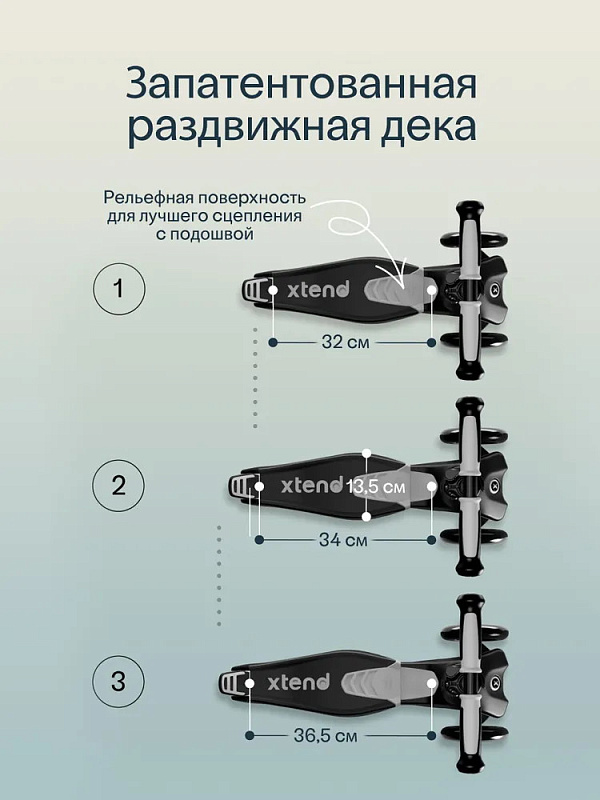 Запатентованная раздвижная дека

Рельефная поверхность для лучшего сцепления с подошвой

1

xtend

32 см

2

xtend

13,5 см

34 см

3

xtend

36,5 см