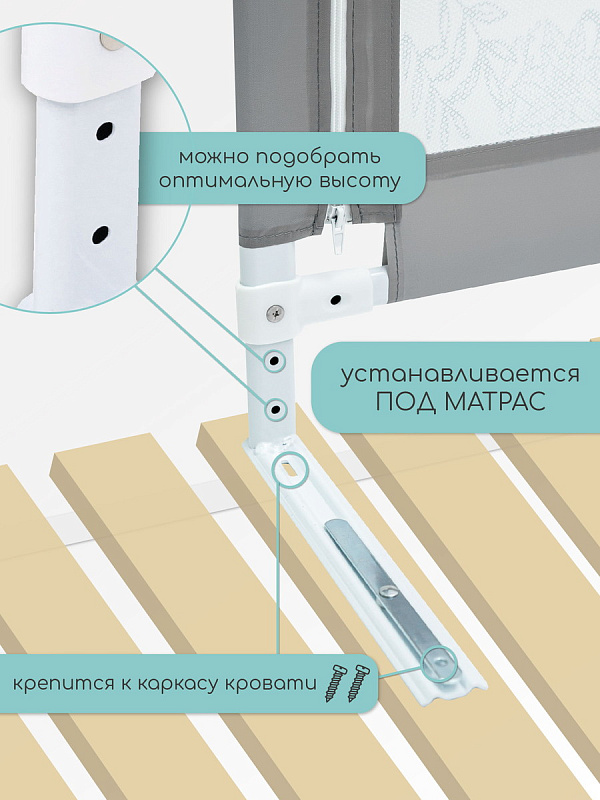 можно подобрать оптимальную высоту

устанавливается ПОД МАТРАС

крепится к каркасу кровати