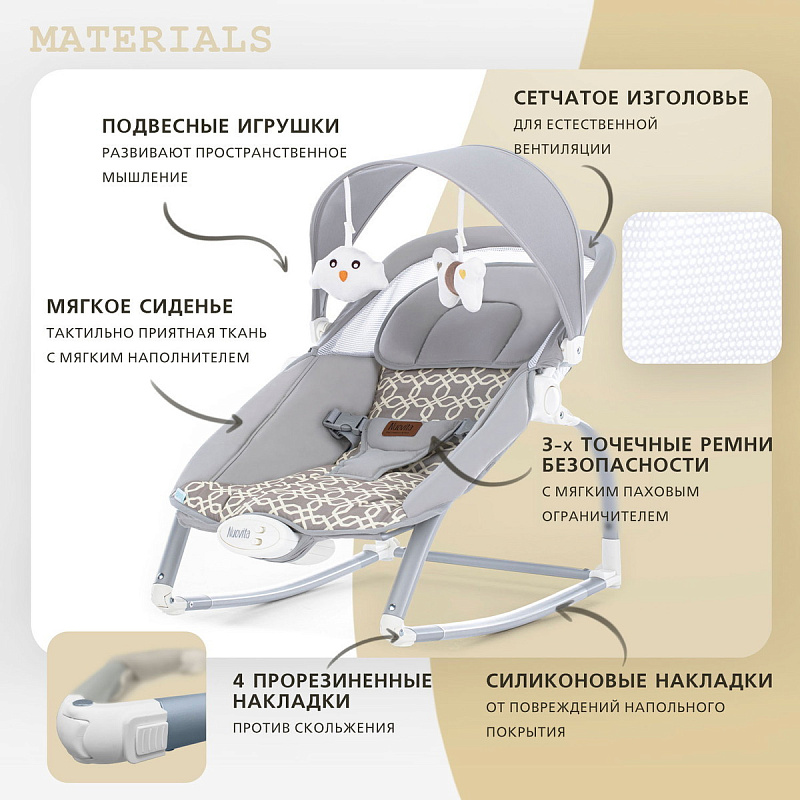 MATERIALS

ПОДВЕСНЫЕ ИГРУШКИ
РАЗВИВАЮТ ПРОСТРАНСТВЕННОЕ МЫШЛЕНИЕ

СЕТЧАТОЕ ИЗГОЛОВЬЕ
ДЛЯ ЕСТЕСТВЕННОЙ ВЕНТИЛЯЦИИ

МЯГКОЕ СИДЕНЬЕ
ТАКТИЛЬНО ПРИЯТНАЯ ТКАНЬ С МЯГКИМ НАПОЛНИТЕЛЕМ

Nuovita

3-х ТОЧЕЧНЫЕ РЕМНИ БЕЗОПАСНОСТИ
С МЯГКИМ ПАХОВЫМ ОГРАНИЧИТЕЛЕМ

Nuovita

4 ПРОРЕЗИНЕННЫЕ НАКЛАДКИ
ПРОТИВ СКОЛЬЖЕНИЯ

СИЛИКОНОВЫЕ НАКЛАДКИ
ОТ ПОВРЕЖДЕНИЙ НАПОЛЬНОГО ПОКРЫТИЯ