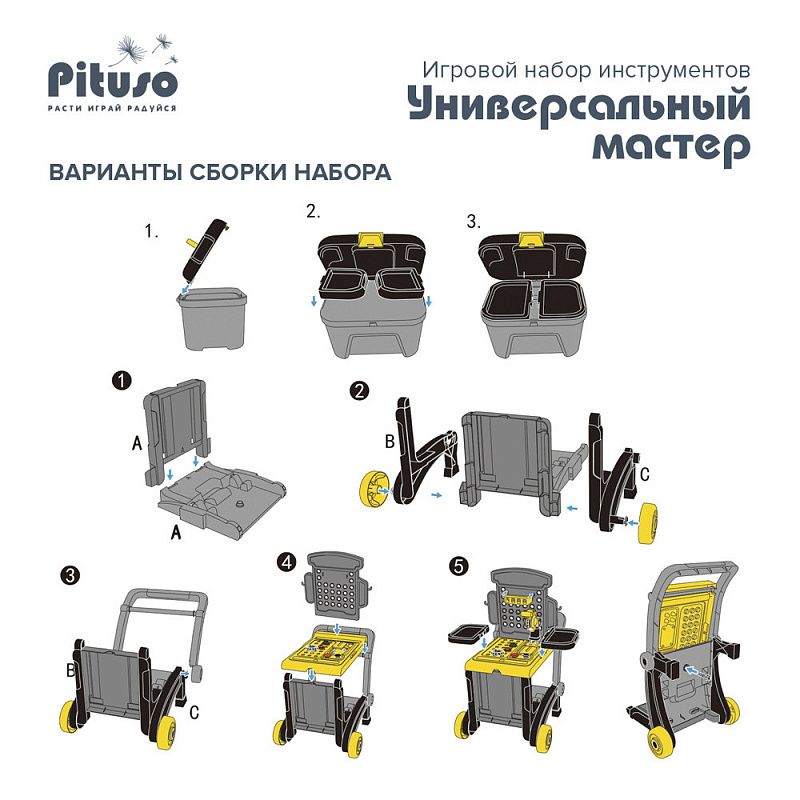 Pituso
РАСТИ ИГРАЙ РАДУЙСЯ

Игровой набор инструментов
Универсальный мастер

ВАРИАНТЫ СБОРКИ НАБОРА

1.

2.

3.

1

A

A

2

B

C

3

B

C

4

5