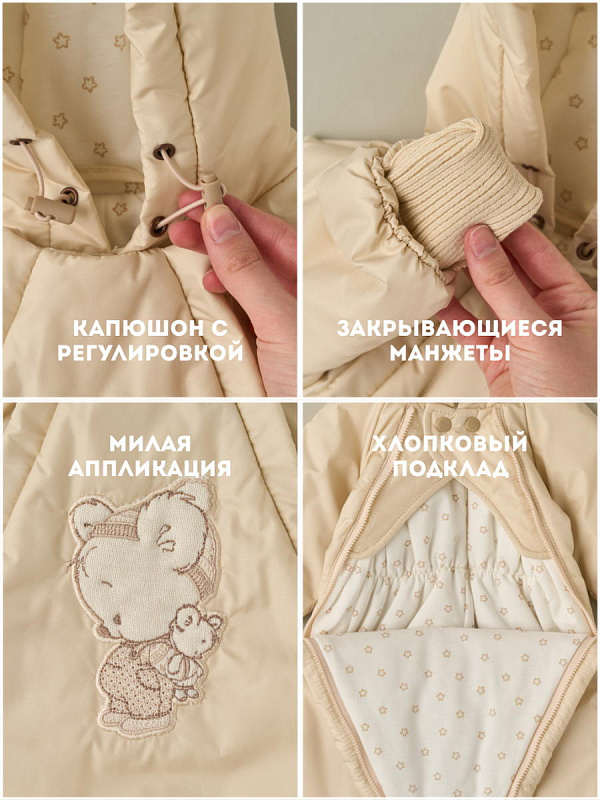 КАПЮШОН С РЕГУЛИРОВКОЙ

ЗАКРЫВАЮЩИЕСЯ МАНЖЕТЫ

МИЛАЯ АППЛИКАЦИЯ

ХЛОПКОВЫЙ ПОДКЛАД