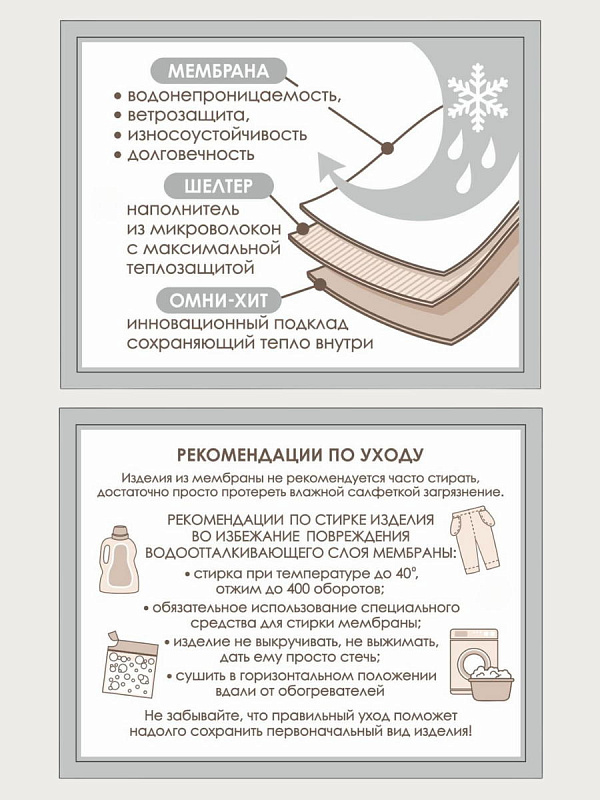 МЕМБРАНА
• водонепроницаемость,
• ветрозащита,
• износоустойчивость
• долговечность

ШЕЛТЕР
наполнитель из микроволокон с максимальной теплозащитой

ОМНИ-ХИТ
инновационный подклад сохраняющий тепло внутри

РЕКОМЕНДАЦИИ ПО УХОДУ

Изделия из мембраны не рекомендуется часто стирать, достаточно просто протереть влажной салфеткой загрязнение.

РЕКОМЕНДАЦИИ ПО СТИРКЕ ИЗДЕЛИЯ ВО ИЗБЕЖАНИЕ ПОВРЕЖДЕНИЯ ВОДООТТАЛКИВАЮЩЕГО СЛОЯ МЕМБРАНЫ:

• стирка при температуре до 40°, отжим до 400 оборотов;
• обязательное использование специального средства для стирки мембраны;
• изделие не выкручивать, не выжимать, дать ему просто стечь;
• сушить в горизонтальном положении вдали от обогревателей

Не забывайте, что правильный уход поможет надолго сохранить первоначальный вид изделия!