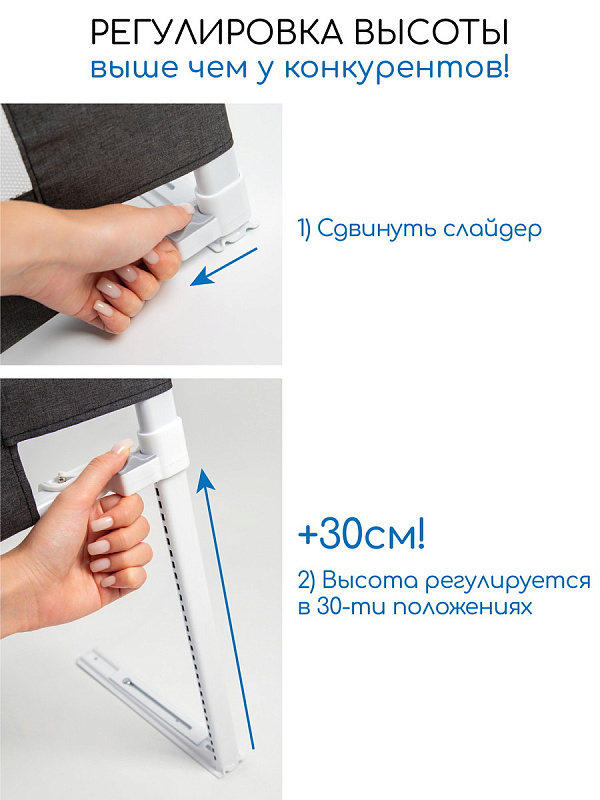 РЕГУЛИРОВКА ВЫСОТЫ
выше чем у конкурентов!

1) Сдвинуть слайдер

+30см!

2) Высота регулируется в 30-ти положениях