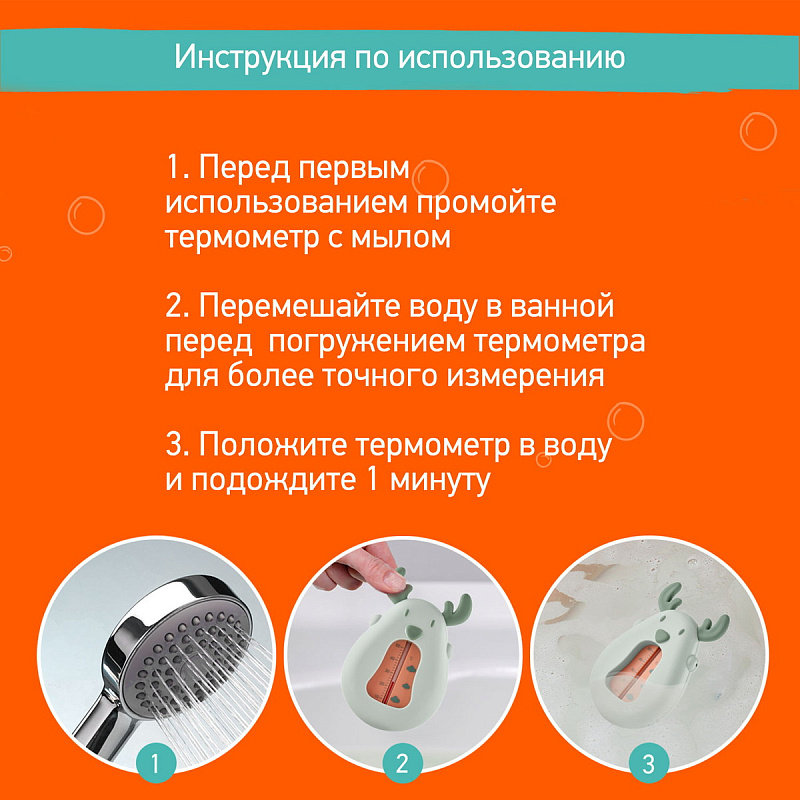 Инструкция по использованию

1. Перед первым использованием промойте термометр с мылом

2. Перемешайте воду в ванной перед погружением термометра для более точного измерения

3. Положите термометр в воду и подождите 1 минуту

1

2

3