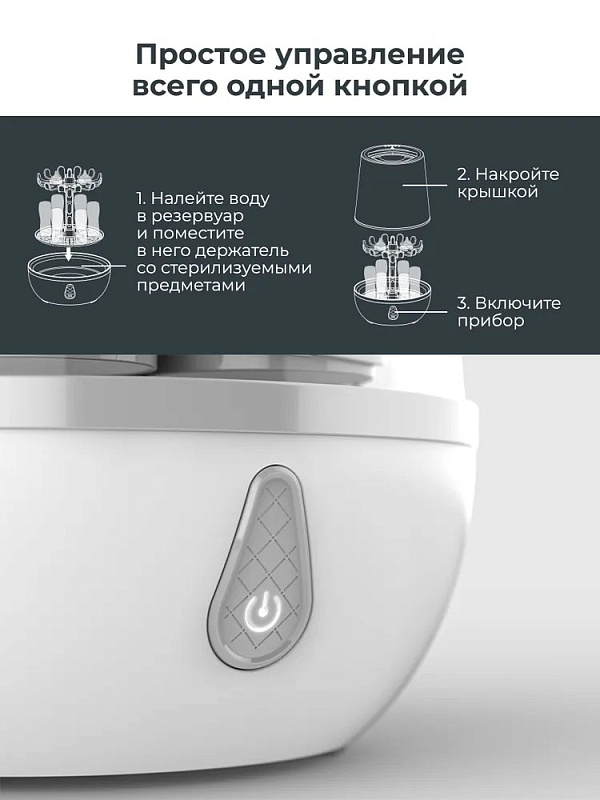 Простое управление всего одной кнопкой

1. Налейте воду в резервуар и поместите в него держатель со стерилизуемыми предметами

2. Накройте крышкой

3. Включите прибор