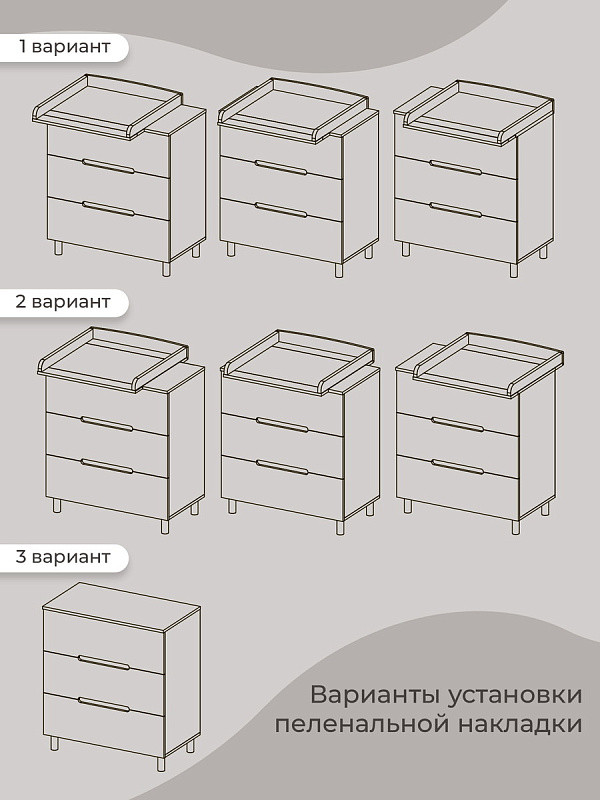 1 вариант

2 вариант

3 вариант

Варианты установки пеленальной накладки