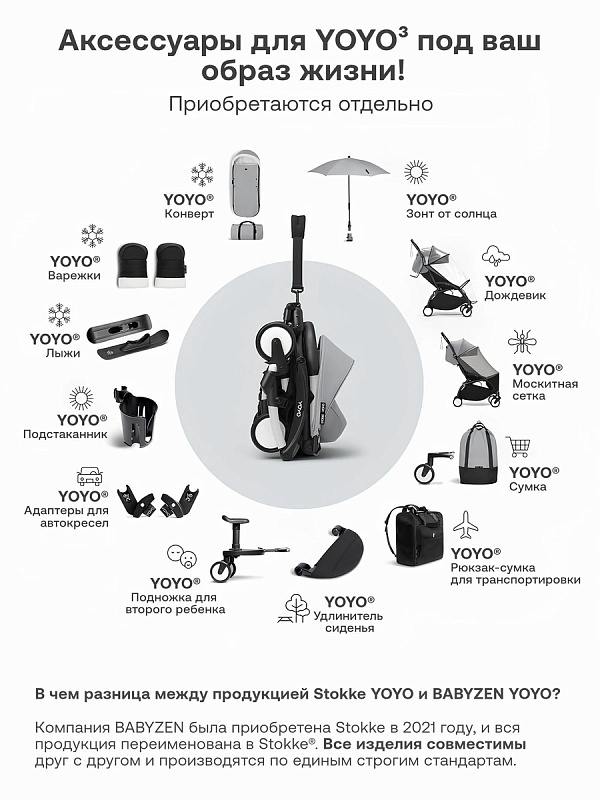 Аксессуары для YOYO³ под ваш образ жизни!

Приобретаются отдельно

YOYO®
Конверт

YOYO®
Зонт от солнца

YOYO®
Варежки

YOYO®
Дождевик

YOYO®
Лыжи

YOYO®
Москитная сетка

YOYO®
Подстаканник

YOYO®
Сумка

YOYO®
Адаптеры для автокресел

YOYO®
Рюкзак-сумка для транспортировки

YOYO®
Подножка для второго ребенка

YOYO®
Удлинитель сиденья

В чем разница между продукцией Stokke YOYO и BABYZEN YOYO?

Компания BABYZEN была приобретена Stokke в 2021 году, и вся продукция переименована в Stokke®. Все изделия совместимы друг с другом и производятся по единым строгим стандартам.