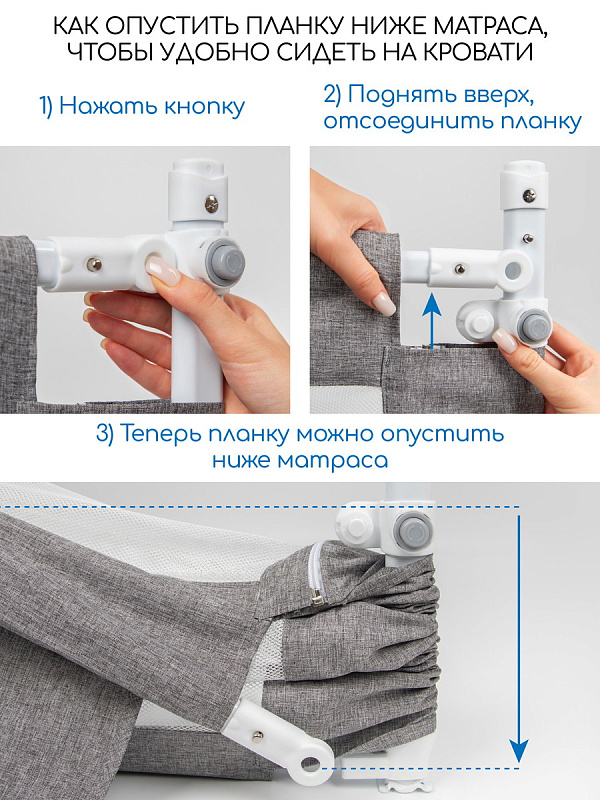 КАК ОПУСТИТЬ ПЛАНКУ НИЖЕ МАТРАСА, ЧТОБЫ УДОБНО СИДЕТЬ НА КРОВАТИ

1) Нажать кнопку

2) Поднять вверх, отсоединить планку

3) Теперь планку можно опустить ниже матраса