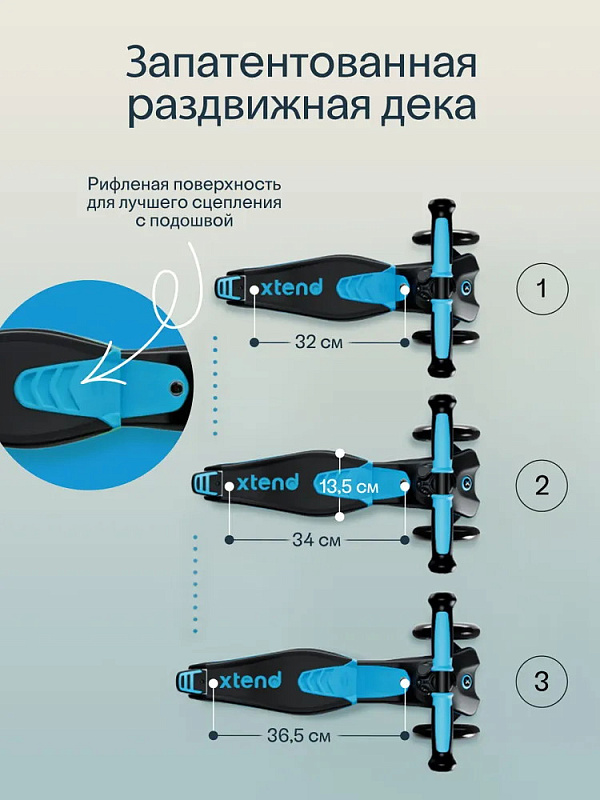 Запатентованная раздвижная дека

Рифленая поверхность для лучшего сцепления с подошвой

xtend

32 см

1

xtend

13,5 см

34 см

2

xtend

36,5 см

3