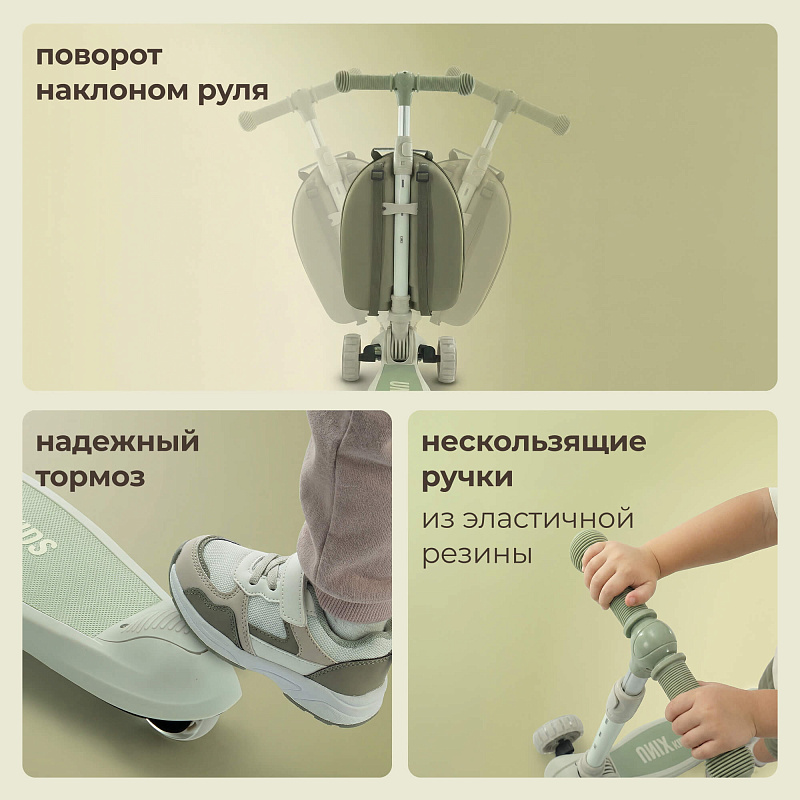 поворот наклоном руля

надежный тормоз

нескользящие ручки

из эластичной резины