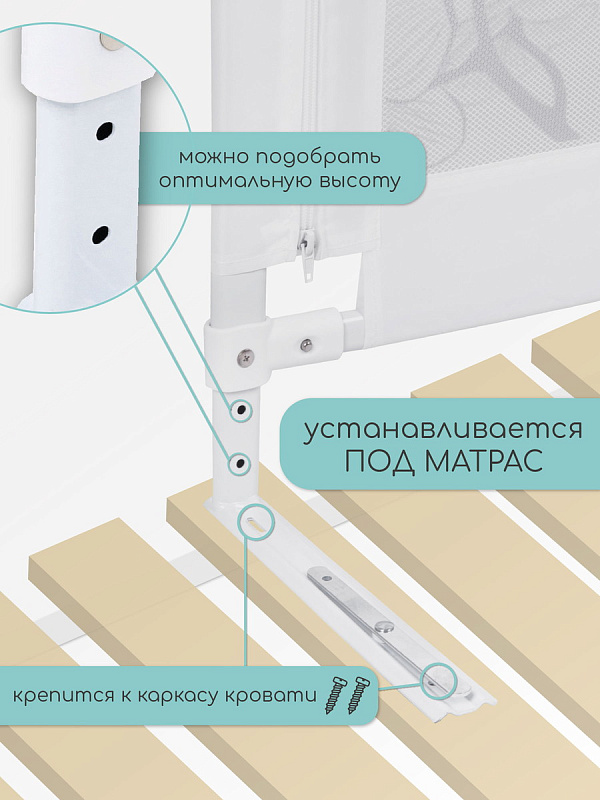 можно подобрать оптимальную высоту

устанавливается ПОД МАТРАС

крепится к каркасу кровати