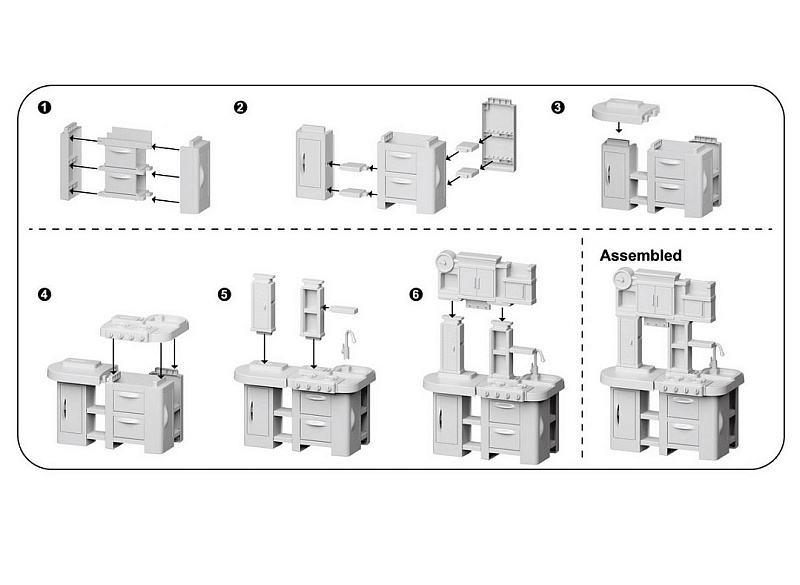 ❶

❷

❸

❹

❺

❻

Assembled