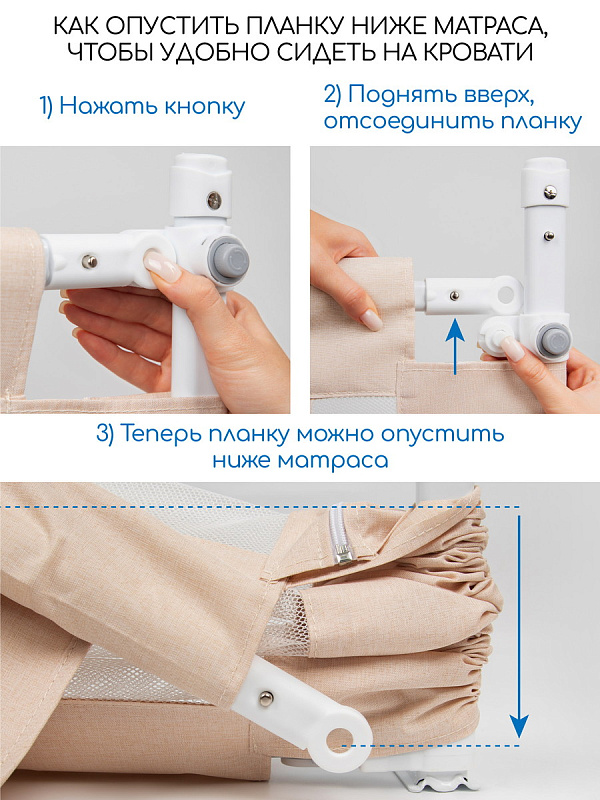 КАК ОПУСТИТЬ ПЛАНКУ НИЖЕ МАТРАСА, ЧТОБЫ УДОБНО СИДЕТЬ НА КРОВАТИ

1) Нажать кнопку

2) Поднять вверх, отсоединить планку

3) Теперь планку можно опустить ниже матраса