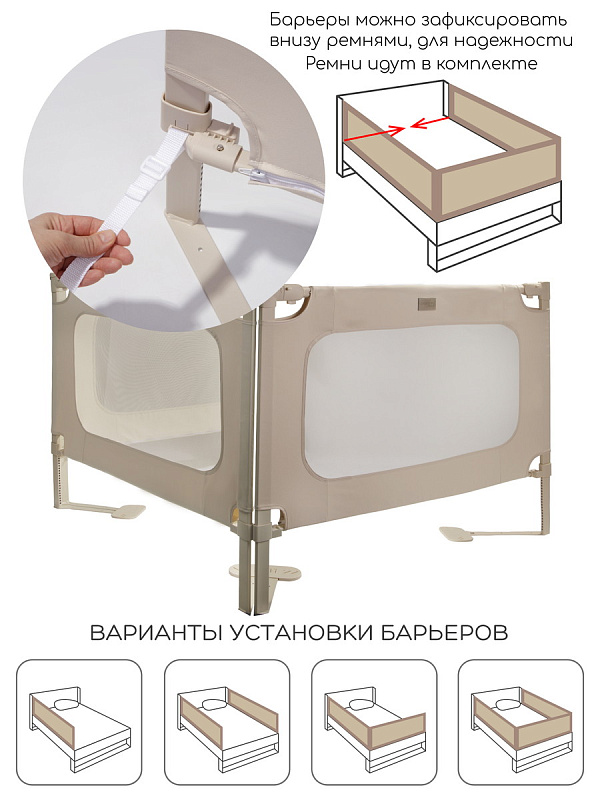 Барьеры можно зафиксировать внизу ремнями, для надежности Ремни идут в комплекте

ВАРИАНТЫ УСТАНОВКИ БАРЬЕРОВ