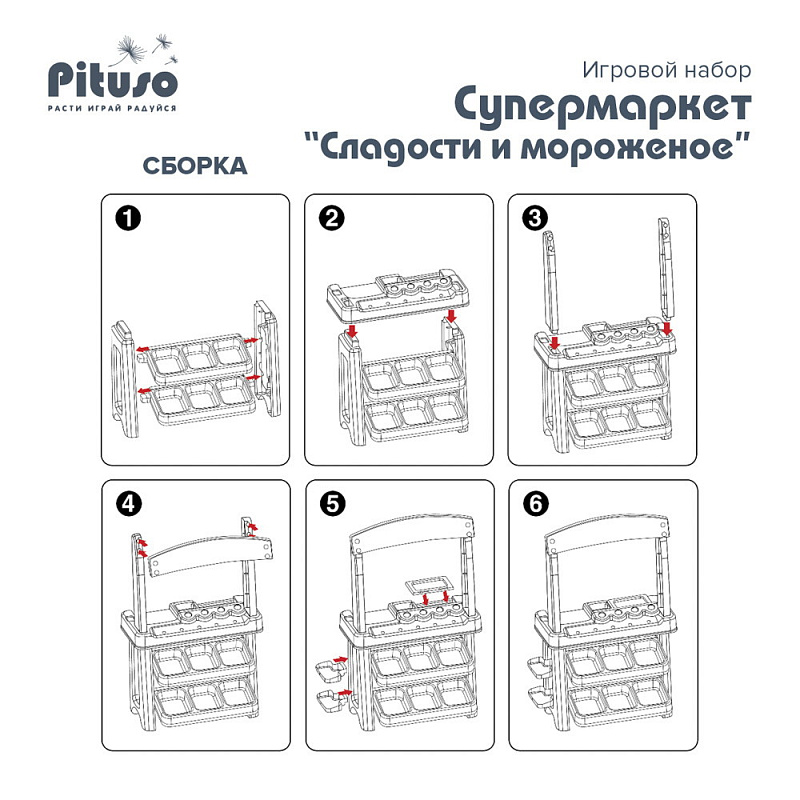 Pituso
РАСТИ ИГРАЙ РАДУЙСЯ

Игровой набор
Супермаркет
"Сладости и мороженое"

СБОРКА

1
2
3
4
5
6