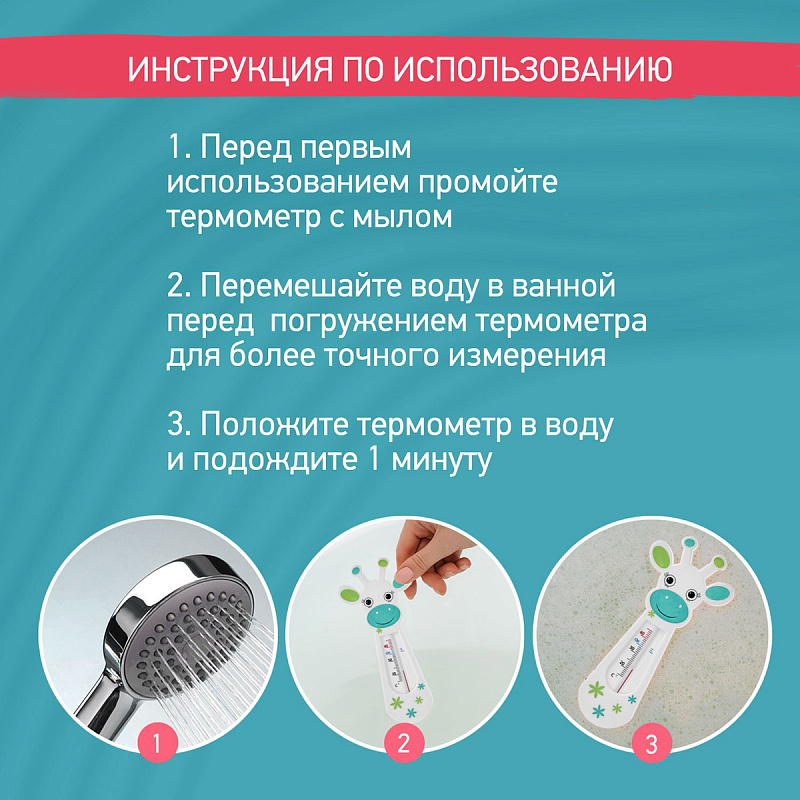 ИНСТРУКЦИЯ ПО ИСПОЛЬЗОВАНИЮ

1. Перед первым использованием промойте термометр с мылом

2. Перемешайте воду в ванной перед погружением термометра для более точного измерения

3. Положите термометр в воду и подождите 1 минуту

1

2

3