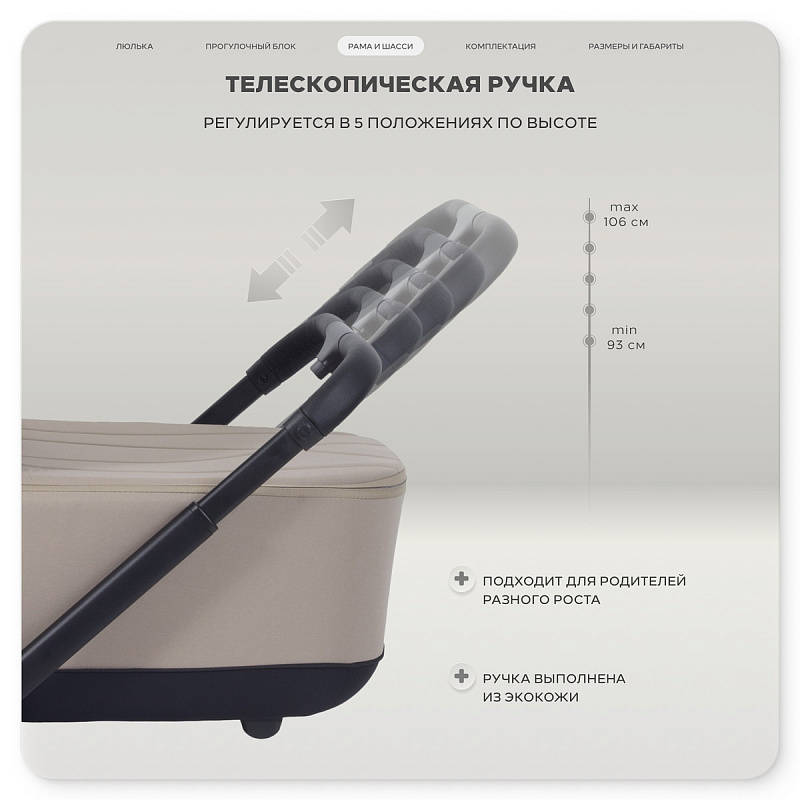 ЛЮЛЬКА ПРОГУЛОЧНЫЙ БЛОК РАМА И ШАССИ КОМПЛЕКТАЦИЯ РАЗМЕРЫ И ГАБАРИТЫ

ТЕЛЕСКОПИЧЕСКАЯ РУЧКА

РЕГУЛИРУЕТСЯ В 5 ПОЛОЖЕНИЯХ ПО ВЫСОТЕ

max
106 см

min
93 см

ПОДХОДИТ ДЛЯ РОДИТЕЛЕЙ РАЗНОГО РОСТА

РУЧКА ВЫПОЛНЕНА ИЗ ЭКОКОЖИ