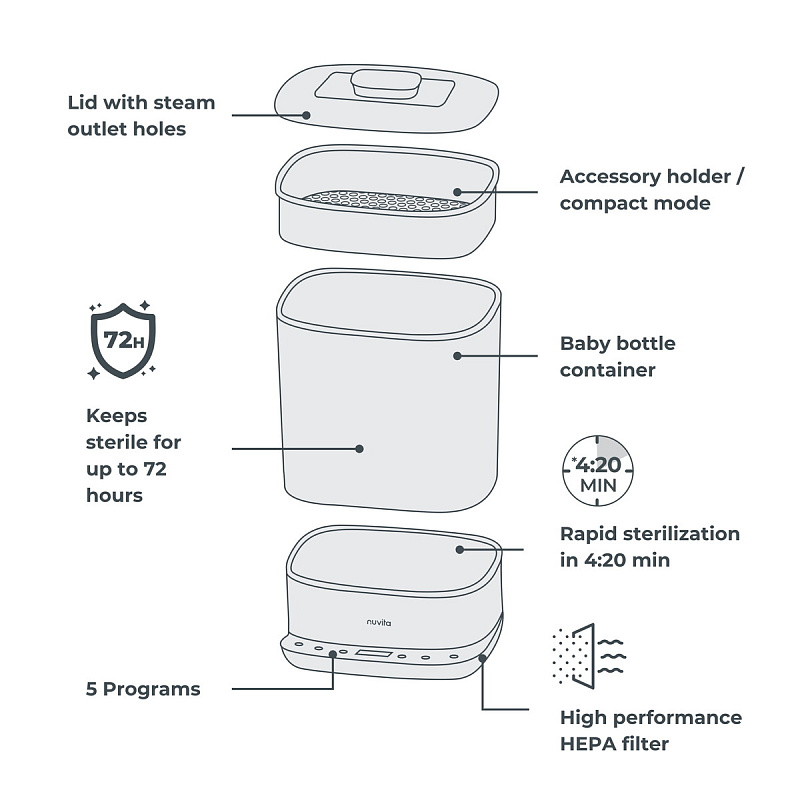 Lid with steam outlet holes

Accessory holder / compact mode

72H

Keeps sterile for up to 72 hours

Baby bottle container

*4:20 MIN

Rapid sterilization in 4:20 min

nuvita

5 Programs

High performance HEPA filter