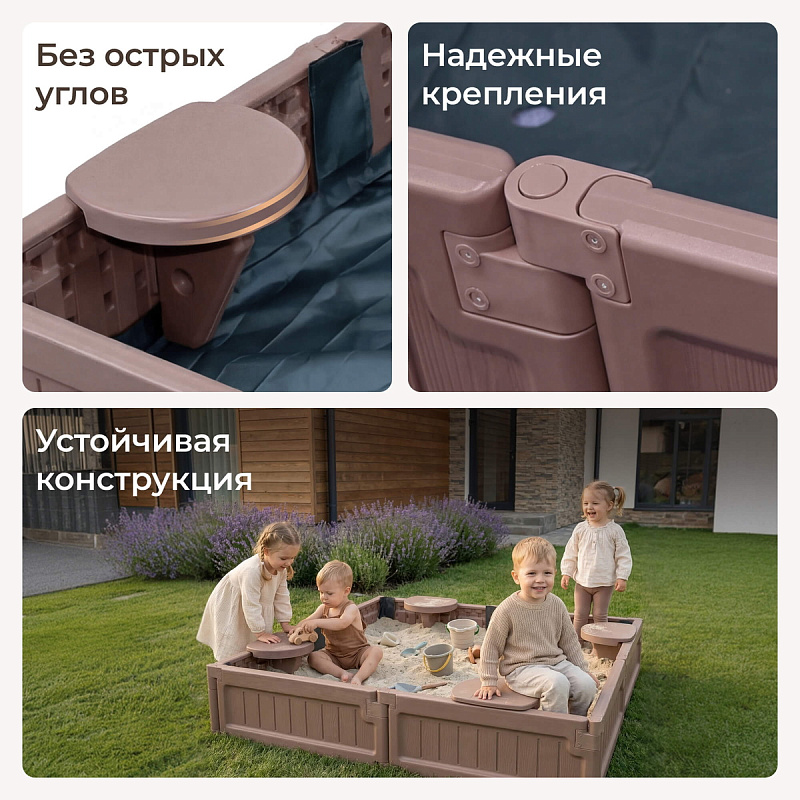 Без острых углов

Надежные крепления

Устойчивая конструкция