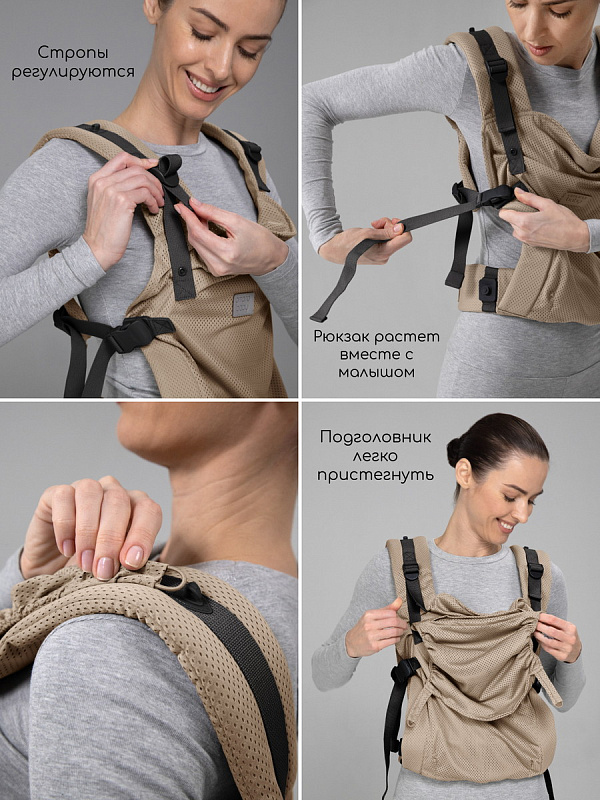 Стропы регулируются

Рюкзак растет вместе с малышом

Подголовник легко пристегнуть