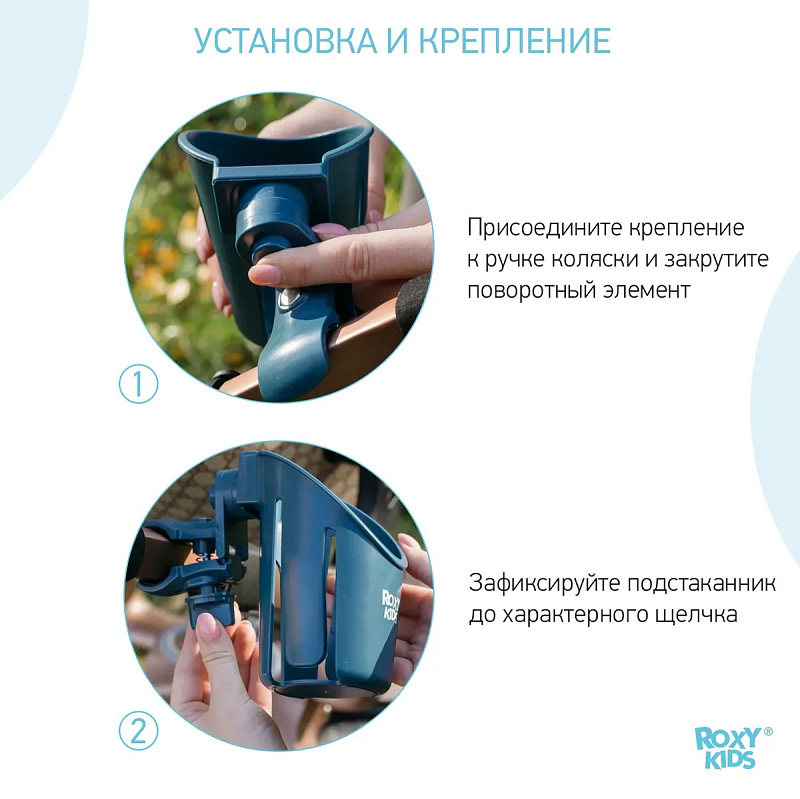 УСТАНОВКА И КРЕПЛЕНИЕ

1

Присоедините крепление к ручке коляски и закрутите поворотный элемент

ROXY KIDS

2

Зафиксируйте подстаканник до характерного щелчка

ROXY® KIDS