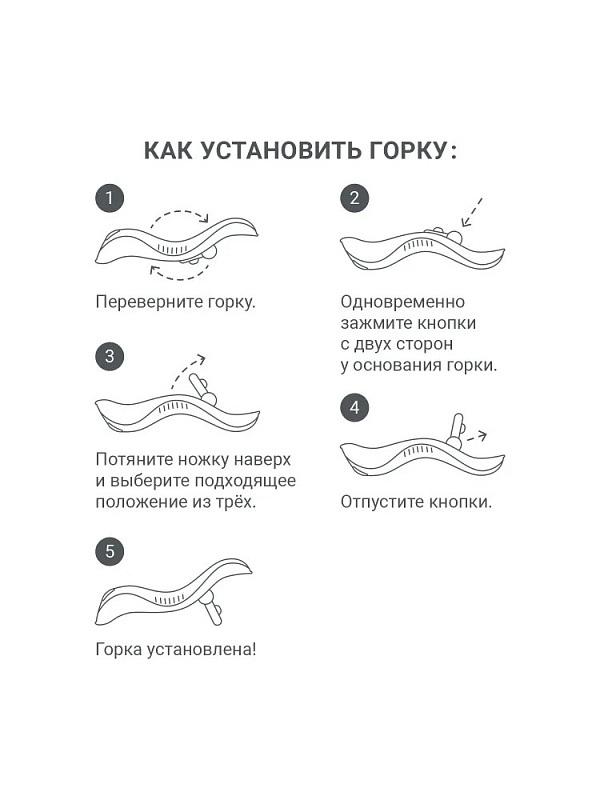 КАК УСТАНОВИТЬ ГОРКУ:

1

Переверните горку.

2

Одновременно зажмите кнопки с двух сторон у основания горки.

3

Потяните ножку наверх и выберите подходящее положение из трёх.

4

Отпустите кнопки.

5

Горка установлена!