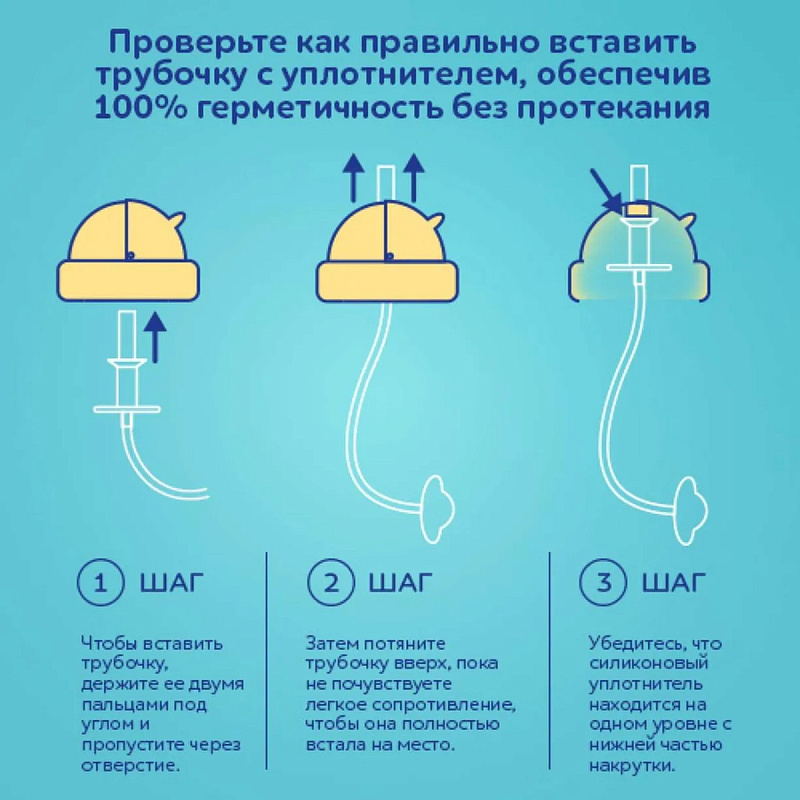 Проверьте как правильно вставить трубочку с уплотнителем, обеспечив 100% герметичность без протекания

1 ШАГ

Чтобы вставить трубочку, держите ее двумя пальцами под углом и пропустите через отверстие.

2 ШАГ

Затем потяните трубочку вверх, пока не почувствуете легкое сопротивление, чтобы она полностью встала на место.

3 ШАГ

Убедитесь, что силиконовый уплотнитель находится на одном уровне с нижней частью накрутки.