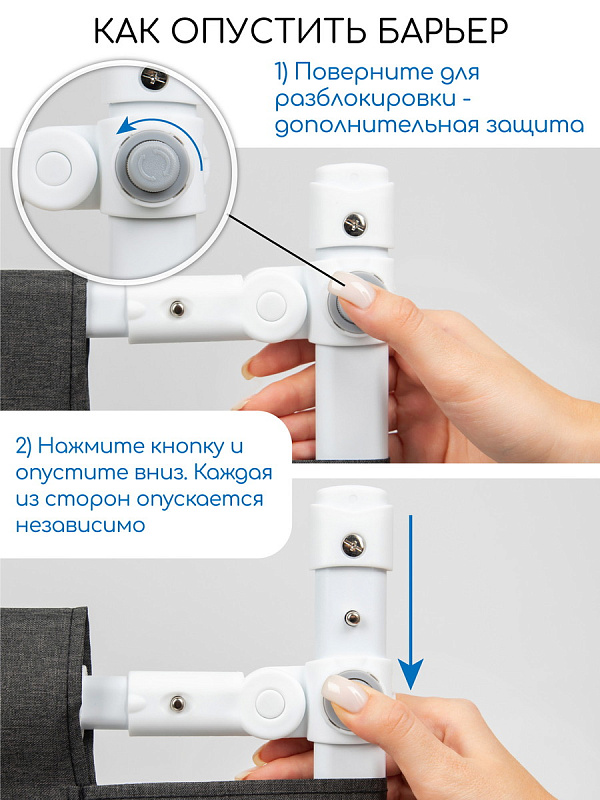 КАК ОПУСТИТЬ БАРЬЕР

1) Поверните для разблокировки - дополнительная защита

2) Нажмите кнопку и опустите вниз. Каждая из сторон опускается независимо