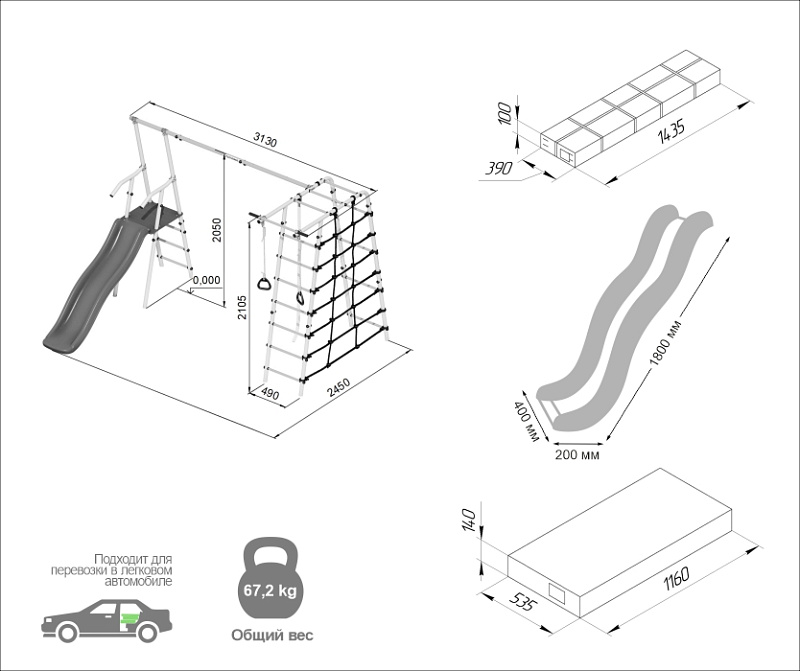 3130
2050
0,000
2105
490
2450
100
390
1435
1800 мм
400 мм
200 мм
140
535
1160
Подходит для перевозки в легковом автомобиле
67,2 kg
Общий вес