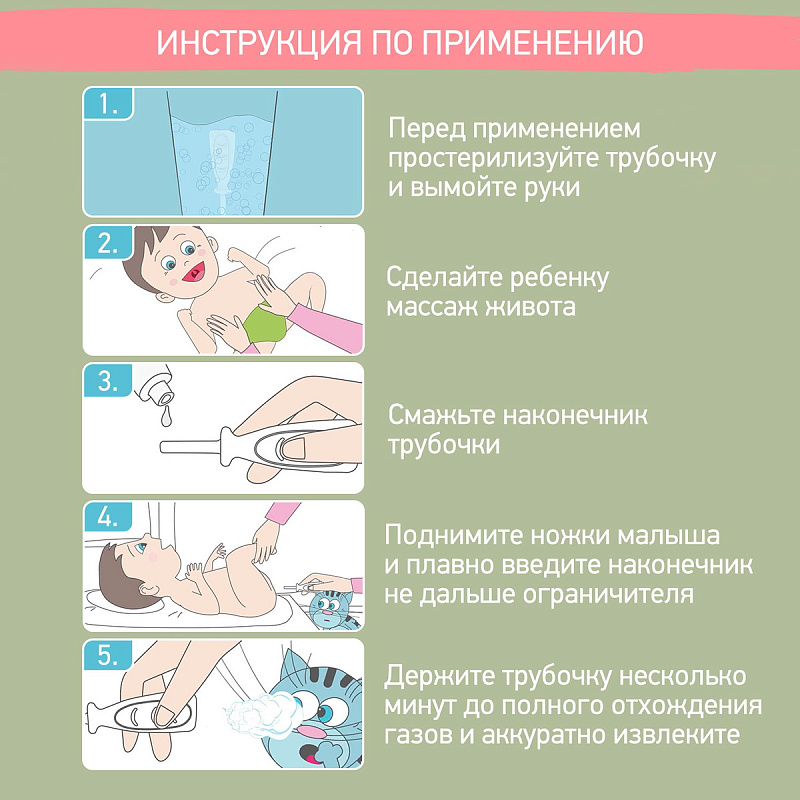 ИНСТРУКЦИЯ ПО ПРИМЕНЕНИЮ

1.

Перед применением простерилизуйте трубочку и вымойте руки

2.

Сделайте ребенку массаж живота

3.

Смажьте наконечник трубочки

4.

Поднимите ножки малыша и плавно введите наконечник не дальше ограничителя

5.

Держите трубочку несколько минут до полного отхождения газов и аккуратно извлеките