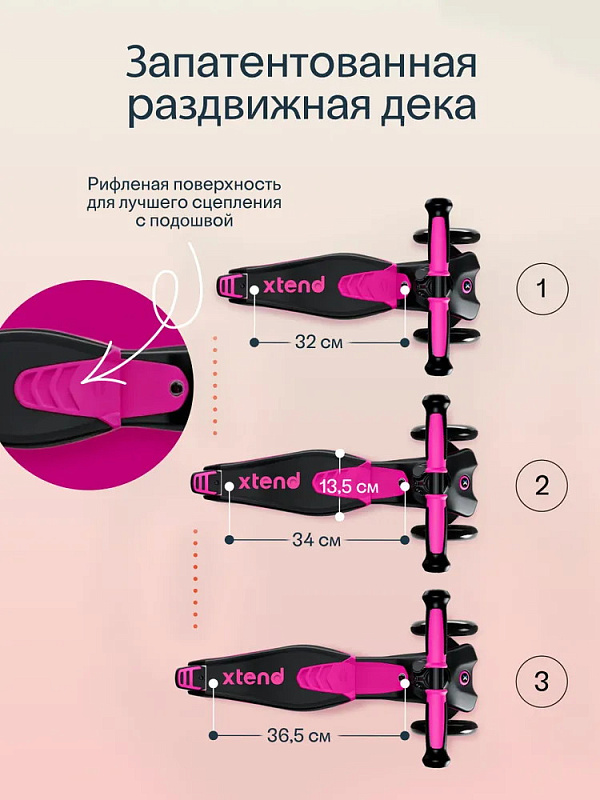 Запатентованная раздвижная дека

Рифленая поверхность для лучшего сцепления с подошвой

xtend

32 см

1

xtend

13,5 см

34 см

2

xtend

36,5 см

3