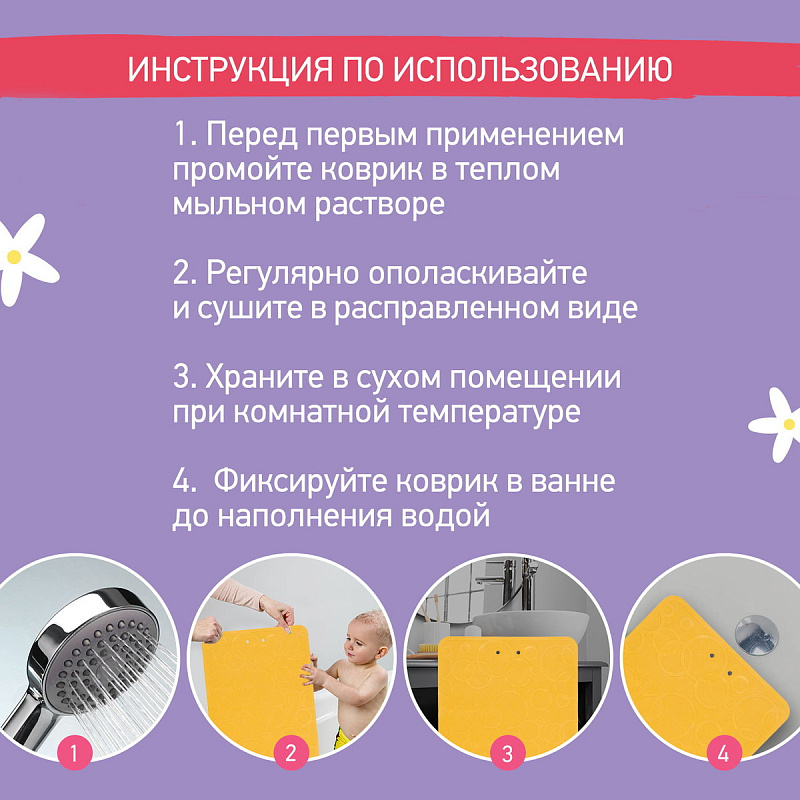 ИНСТРУКЦИЯ ПО ИСПОЛЬЗОВАНИЮ

1. Перед первым применением промойте коврик в теплом мыльном растворе

2. Регулярно ополаскивайте и сушите в расправленном виде

3. Храните в сухом помещении при комнатной температуре

4. Фиксируйте коврик в ванне до наполнения водой

1

2

3

4