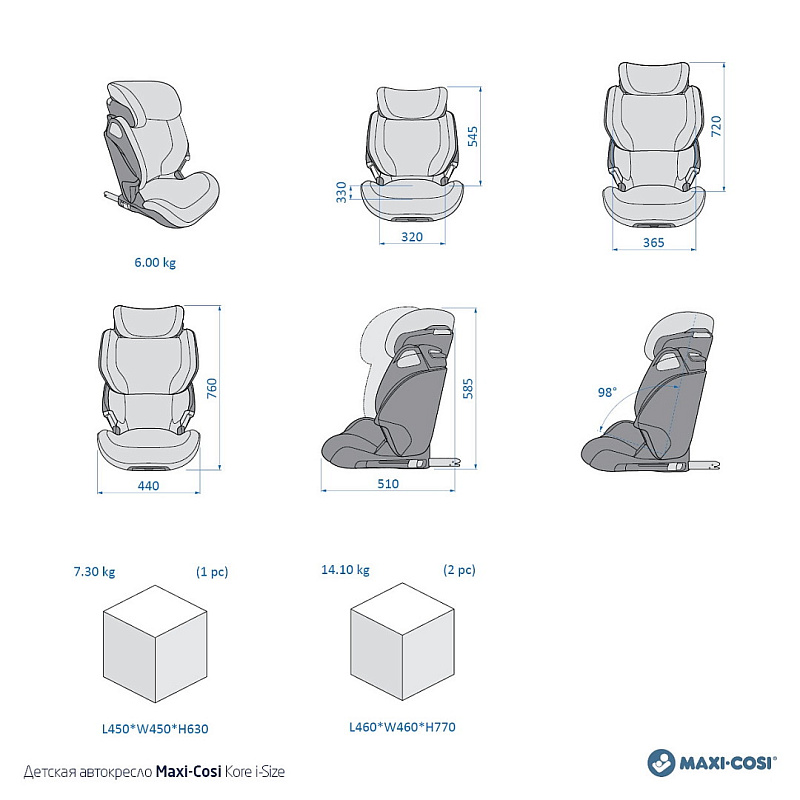 6.00 kg

545

330

320

720

365

760

440

585

510

98°

7.30 kg (1 pc)

L450*W450*H630

14.10 kg (2 pc)

L460*W460*H770

Детская автокресло Maxi-Cosi Kore i-Size

MAXI-COSI®